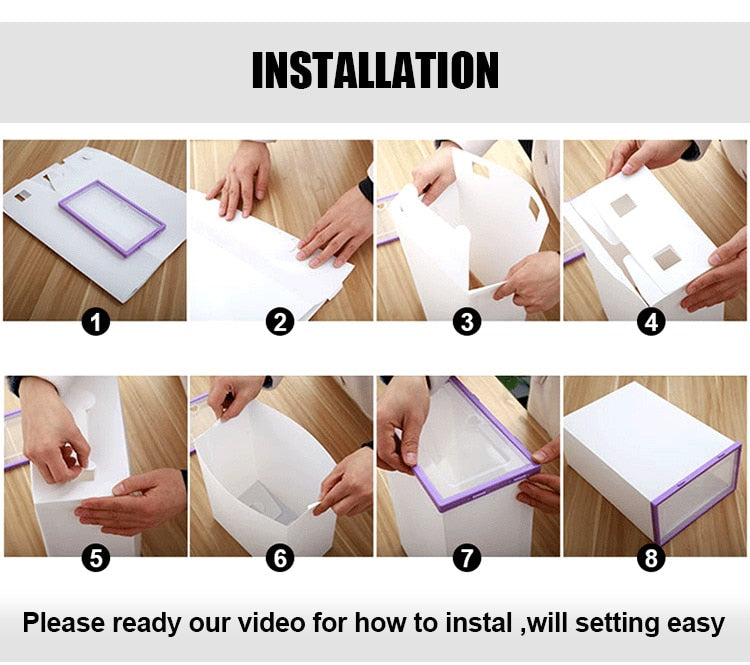 INSTALLATION

1
2
3
4
5
6
7
8

Please ready our video for how to instal ,will setting easy